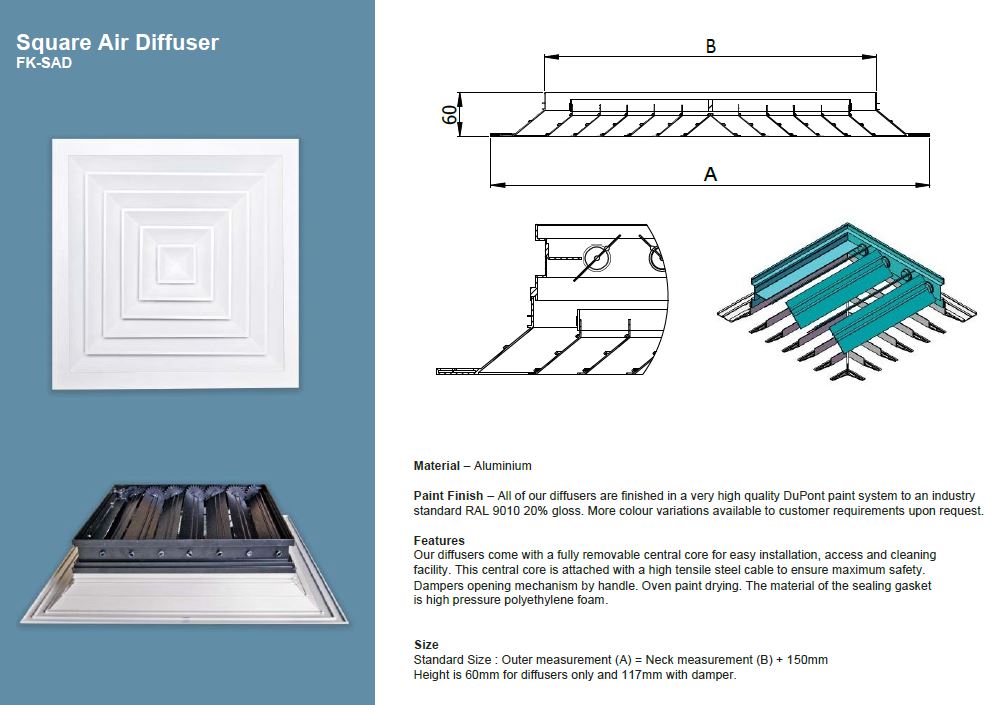 Square Air Diffuser
FK-SAD

B

60

A

Material – Aluminium

Paint Finish – All of our diffusers are finished in a very high quality DuPont paint system to an industry standard RAL 9010 20% gloss. More colour variations available to customer requirements upon request.

Features
Our diffusers come with a fully removable central core for easy installation, access and cleaning facility. This central core is attached with a high tensile steel cable to ensure maximum safety. Dampers opening mechanism by handle. Oven paint drying. The material of the sealing gasket is high pressure polyethylene foam.

Size
Standard Size : Outer measurement (A) = Neck measurement (B) + 150mm
Height is 60mm for diffusers only and 117mm with damper.